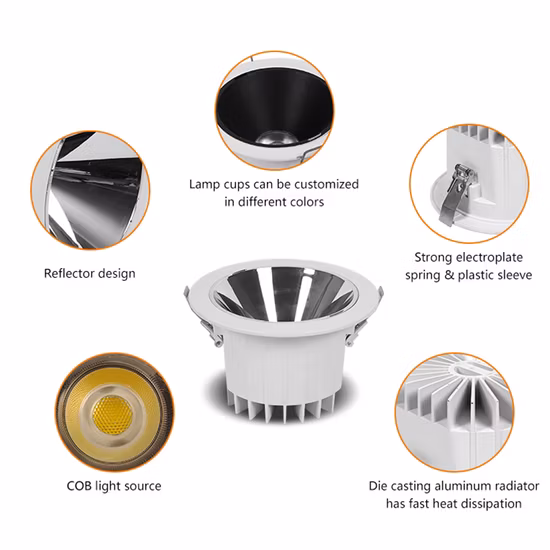 Lamp cups can be customized in different colors

Reflector design

Strong electroplate spring & plastic sleeve

COB light source

Die casting aluminum radiator has fast heat dissipation